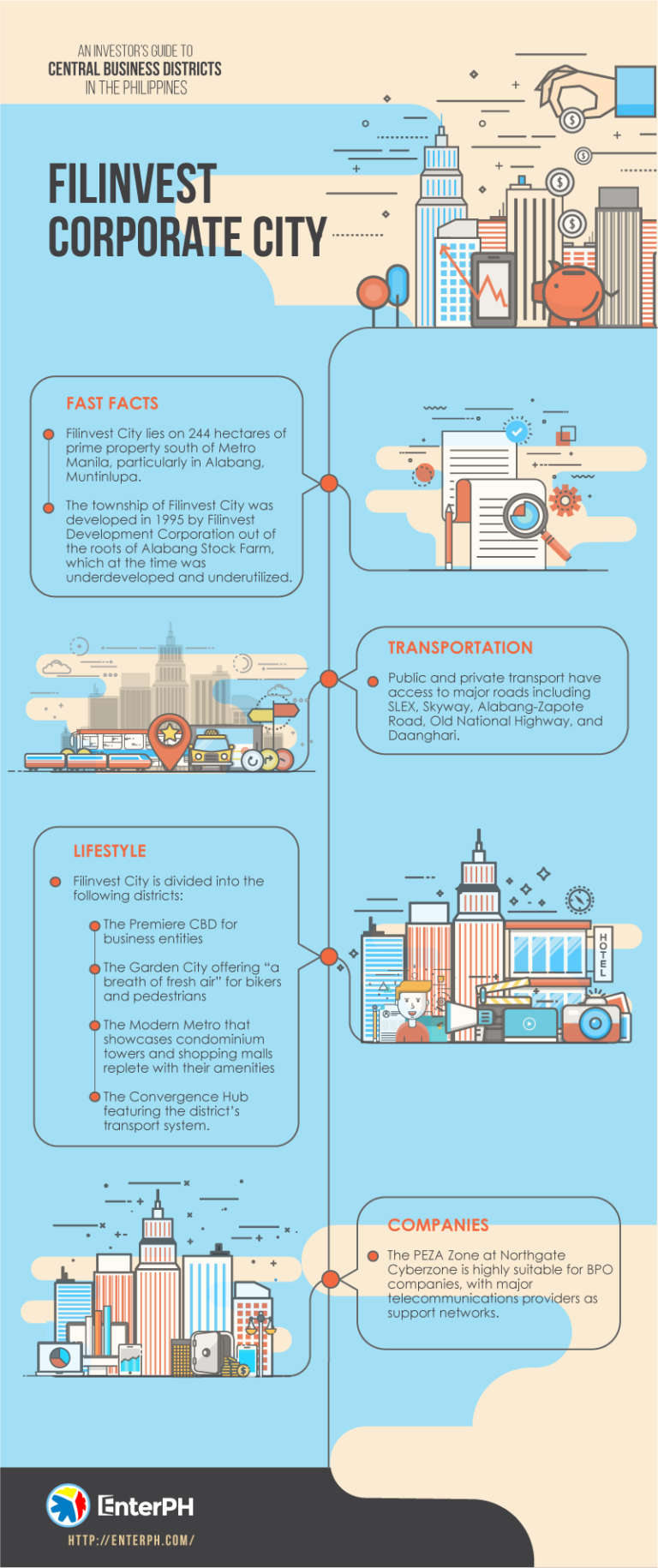 AN INVESTOR'S GUIDE TO
CENTRAL BUSINESS DISTRICTS
IN THE PHILIPPINES

FILINVEST CORPORATE CITY

FAST FACTS

Filinvest City lies on 244 hectares of prime property south of Metro Manila, particularly in Alabang, Muntinlupa.

The township of Filinvest City was developed in 1995 by Filinvest Development Corporation out of the roots of Alabang Stock Farm, which at the time was underdeveloped and underutilized.

TRANSPORTATION

Public and private transport have access to major roads including SLEX, Skyway, Alabang-Zapote Road, Old National Highway, and Daanghari.

LIFESTYLE

Filinvest City is divided into the following districts:

The Premiere CBD for business entities

The Garden City offering "a breath of fresh air" for bikers and pedestrians

The Modern Metro that showcases condominium towers and shopping malls replete with their amenities

The Convergence Hub featuring the district's transport system.

HOTEL

COMPANIES

The PEZA Zone at Northgate Cyberzone is highly suitable for BPO companies, with major telecommunications providers as support networks.

EnterPH
HTTP://ENTERPH.COM/