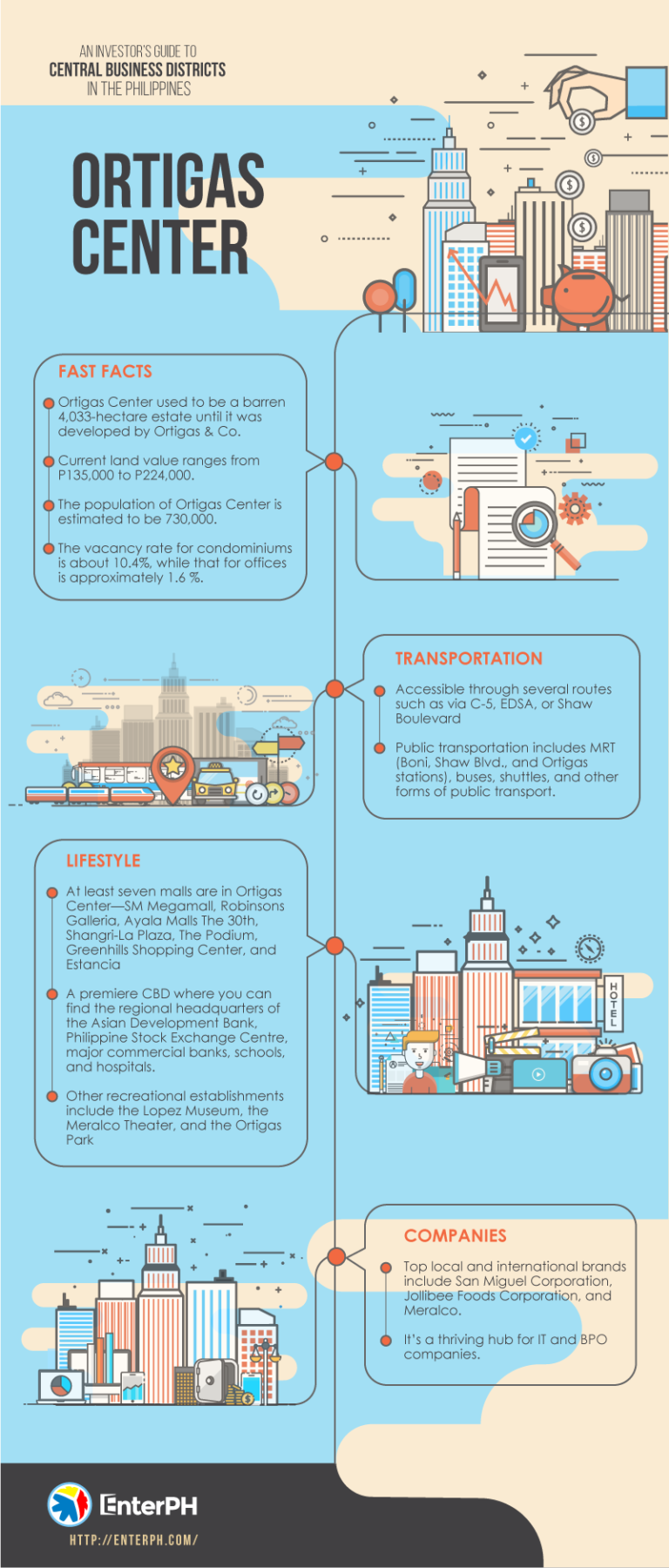 AN INVESTOR'S GUIDE TO
CENTRAL BUSINESS DISTRICTS
IN THE PHILIPPINES

ORTIGAS CENTER

FAST FACTS

Ortigas Center used to be a barren 4,033-hectare estate until it was developed by Ortigas & Co.

Current land value ranges from P135,000 to P224,000.

The population of Ortigas Center is estimated to be 730,000.

The vacancy rate for condominiums is about 10.4%, while that for offices is approximately 1.6 %.

TRANSPORTATION

Accessible through several routes such as via C-5, EDSA, or Shaw Boulevard

Public transportation includes MRT (Boni, Shaw Blvd., and Ortigas stations), buses, shuttles, and other forms of public transport.

LIFESTYLE

At least seven malls are in Ortigas Center—SM Megamall, Robinsons Galleria, Ayala Malls The 30th, Shangri-La Plaza, The Podium, Greenhills Shopping Center, and Estancia

A premiere CBD where you can find the regional headquarters of the Asian Development Bank, Philippine Stock Exchange Centre, major commercial banks, schools, and hospitals.

Other recreational establishments include the Lopez Museum, the Meralco Theater, and the Ortigas Park

HOTEL

COMPANIES

Top local and international brands include San Miguel Corporation, Jollibee Foods Corporation, and Meralco.

It's a thriving hub for IT and BPO companies.

EnterPH
HTTP://ENTERPH.COM/