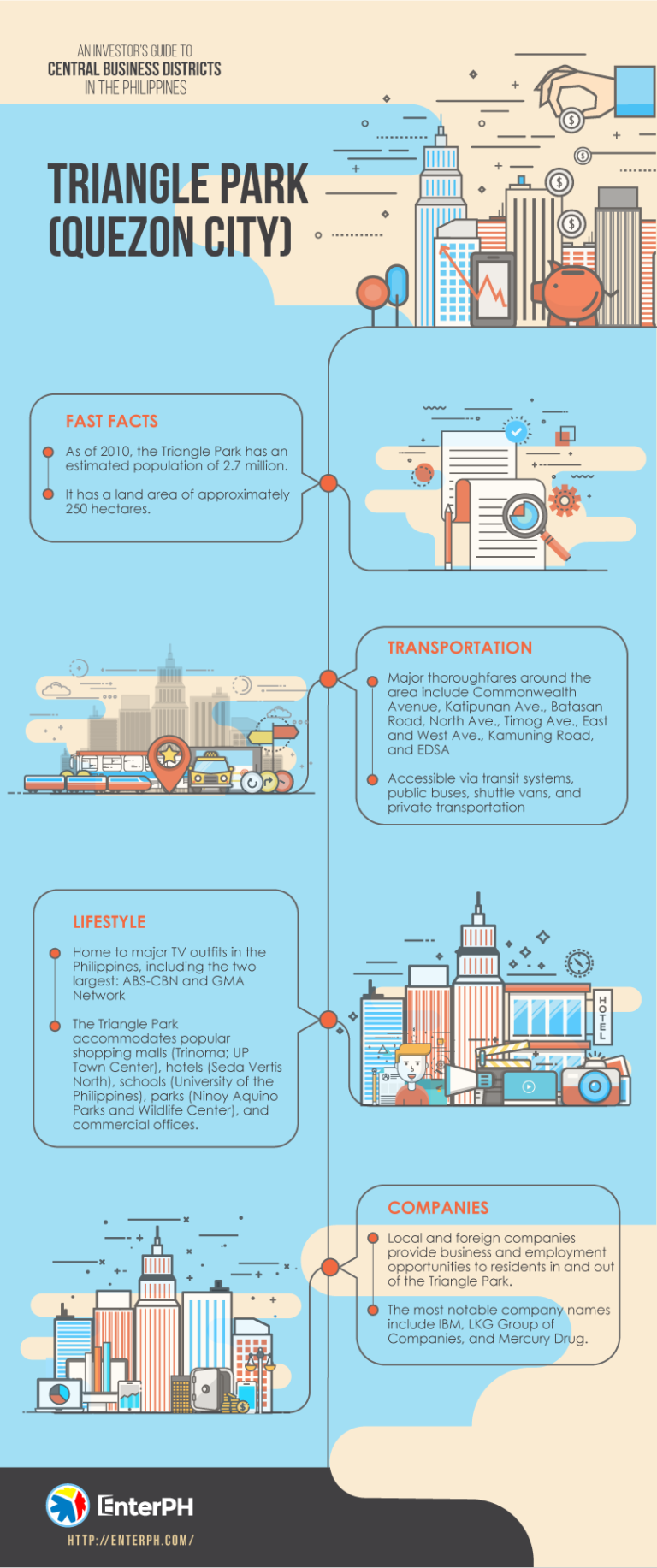 AN INVESTOR'S GUIDE TO
CENTRAL BUSINESS DISTRICTS
IN THE PHILIPPINES

TRIANGLE PARK (QUEZON CITY)

FAST FACTS

As of 2010, the Triangle Park has an estimated population of 2.7 million.

It has a land area of approximately 250 hectares.

TRANSPORTATION

Major thoroughfares around the area include Commonwealth Avenue, Katipunan Ave., Batasan Road, North Ave., Timog Ave., East and West Ave., Kamuning Road, and EDSA

Accessible via transit systems, public buses, shuttle vans, and private transportation

LIFESTYLE

Home to major TV outfits in the Philippines, including the two largest: ABS-CBN and GMA Network

The Triangle Park accommodates popular shopping malls (Trinoma; UP Town Center), hotels (Seda Vertis North), schools (University of the Philippines), parks (Ninoy Aquino Parks and Wildlife Center), and commercial offices.

HOTEL

COMPANIES

Local and foreign companies provide business and employment opportunities to residents in and out of the Triangle Park.

The most notable company names include IBM, LKG Group of Companies, and Mercury Drug.

EnterPH
HTTP://ENTERPH.COM/